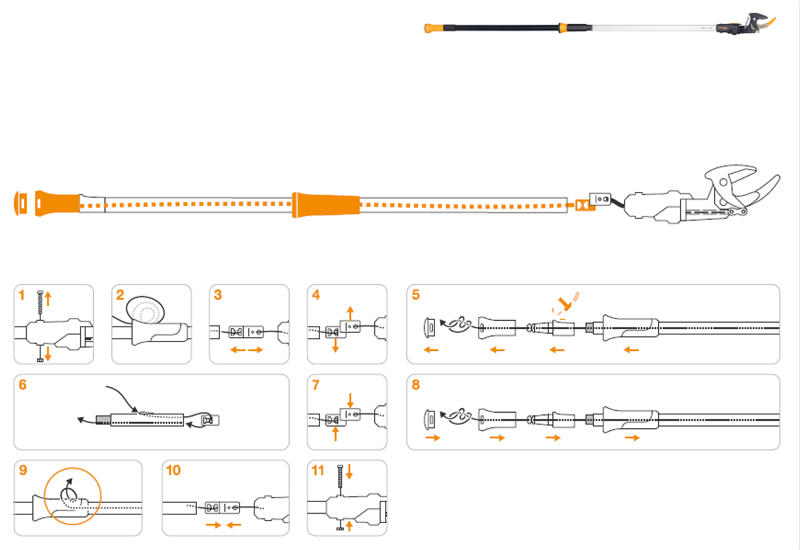 1

2

3

4

5

6

7

8

9

10

11