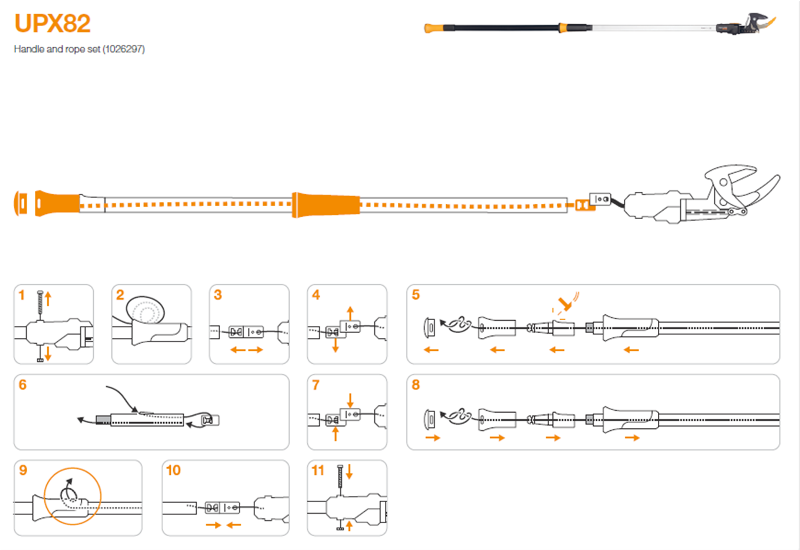 UPX82

Handle and rope set (1026297)

1

2

3

4

5

6

7

8

9

10

11